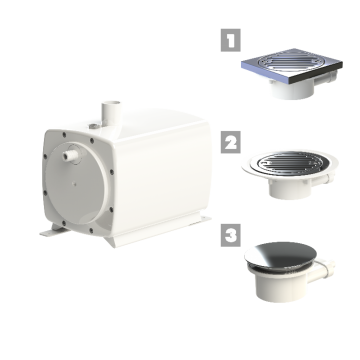 1

2

3