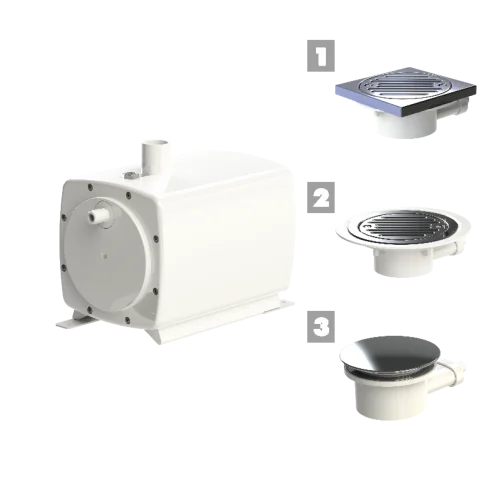 1

2

3